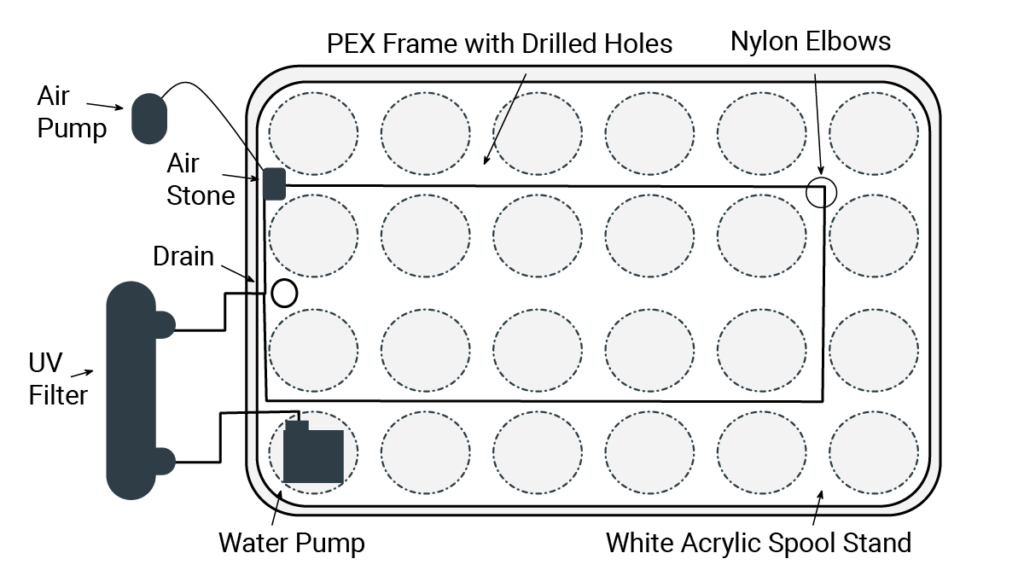 PEX Frame with Drilled Holes

Nylon Elbows

Air Pump

Air Stone

Drain

UV Filter

Water Pump

White Acrylic Spool Stand